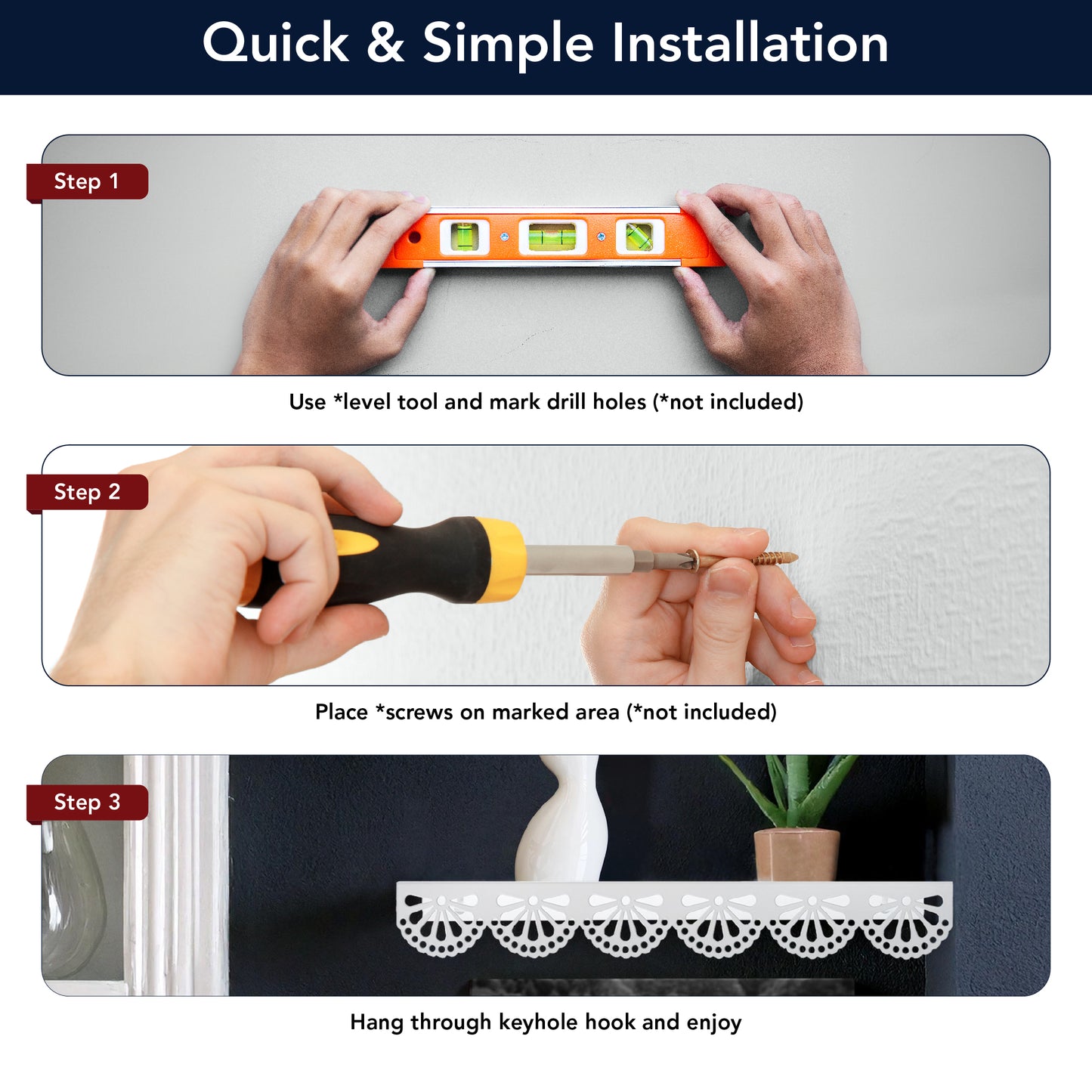 Quick & Simple Installation

Step 1

Use *level tool and mark drill holes (*not included)

Step 2

Place *screws on marked area (*not included)

Step 3

Hang through keyhole hook and enjoy