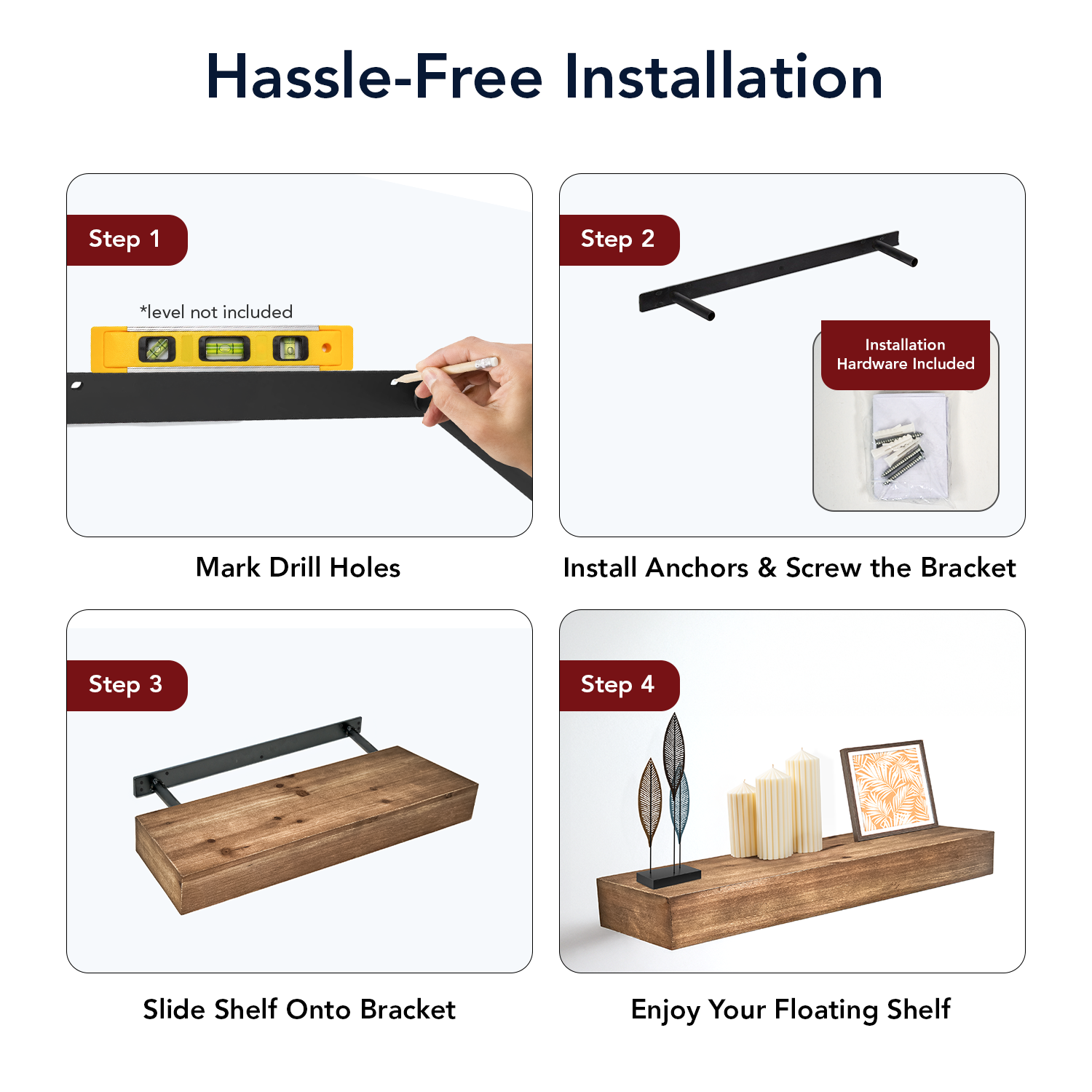 Hassle-Free Installation

Step 1

*level not included

Mark Drill Holes

Step 2

Installation Hardware Included

Install Anchors & Screw the Bracket

Step 3

Slide Shelf Onto Bracket

Step 4

Enjoy Your Floating Shelf